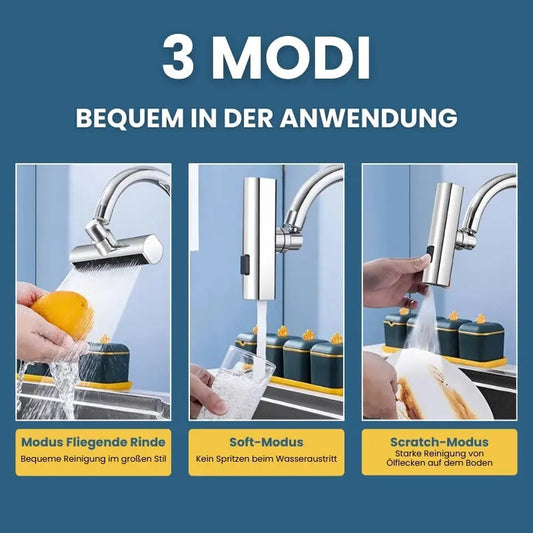 3 MODI

BEQUEM IN DER ANWENDUNG

Modus Fliegende Rinde
Bequeme Reinigung im großen Stil

Soft-Modus
Kein Spritzen beim Wasseraustritt

Scratch-Modus
Starke Reinigung von Ölflecken auf dem Boden