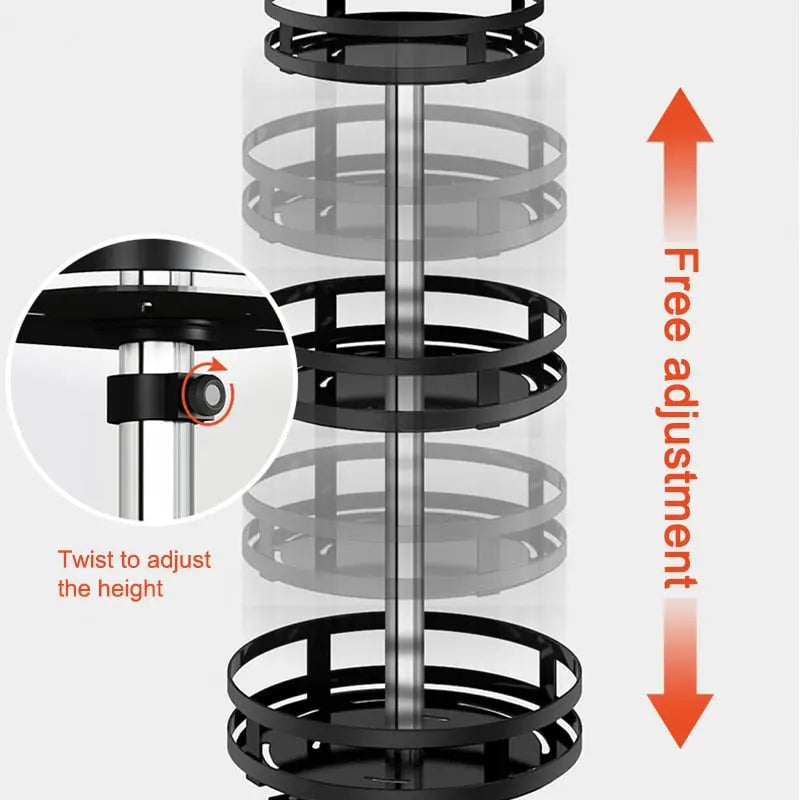 Twist to adjust the height

Free adjustment