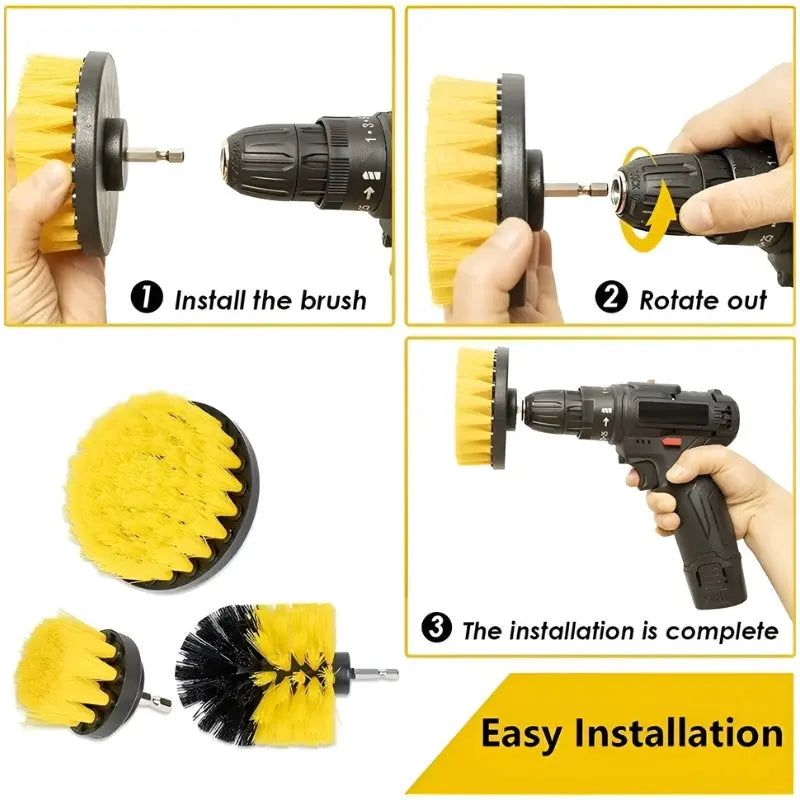 1 Install the brush

2 Rotate out

3 The installation is complete

Easy Installation