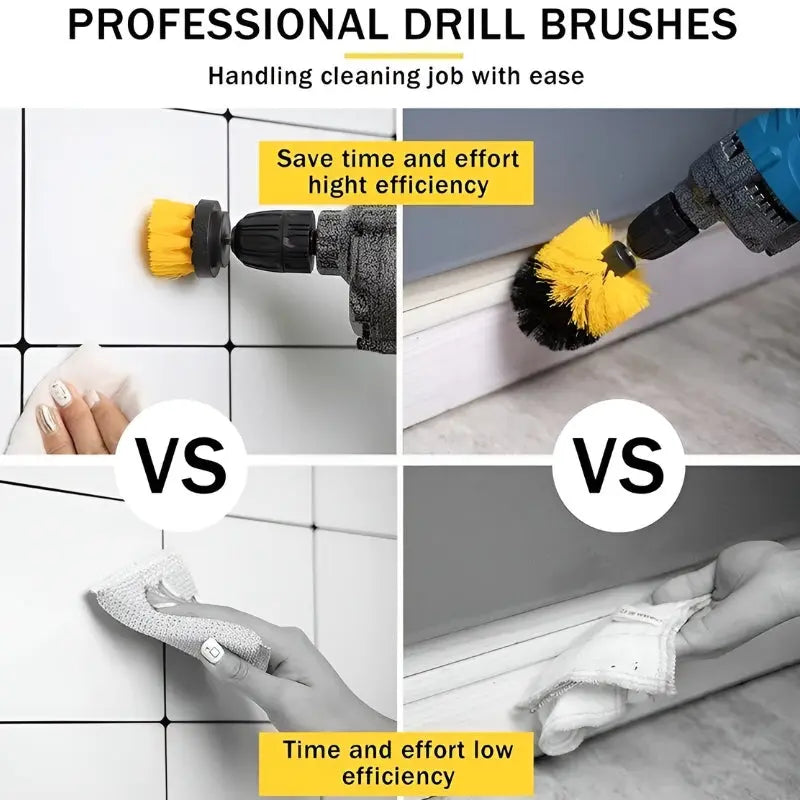 PROFESSIONAL DRILL BRUSHES

Handling cleaning job with ease

Save time and effort hight efficiency

VS

VS

Time and effort low efficiency