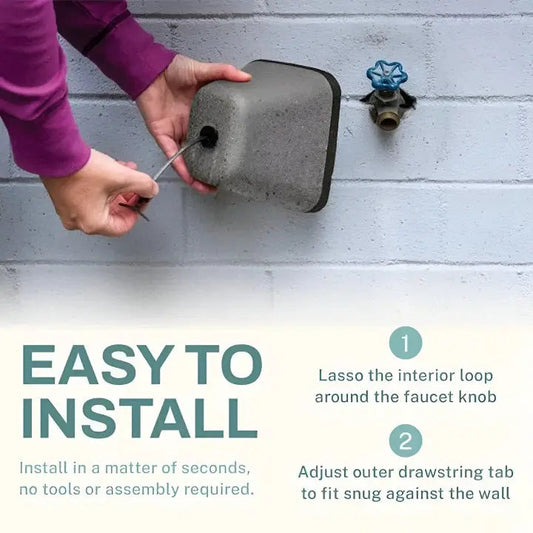 EASY TO INSTALL

Install in a matter of seconds, no tools or assembly required.

1

Lasso the interior loop around the faucet knob

2

Adjust outer drawstring tab to fit snug against the wall