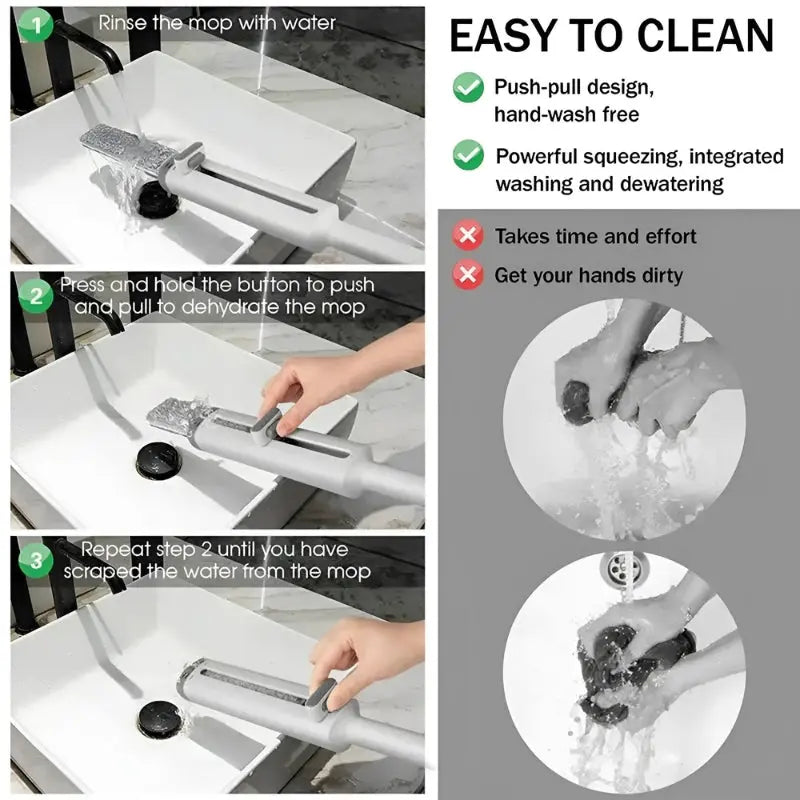 1 Rinse the mop with water

2 Press and hold the button to push and pull to dehydrate the mop

3 Repeat step 2 until you have scraped the water from the mop

EASY TO CLEAN

Push-pull design, hand-wash free

Powerful squeezing, integrated washing and dewatering

Takes time and effort

Get your hands dirty