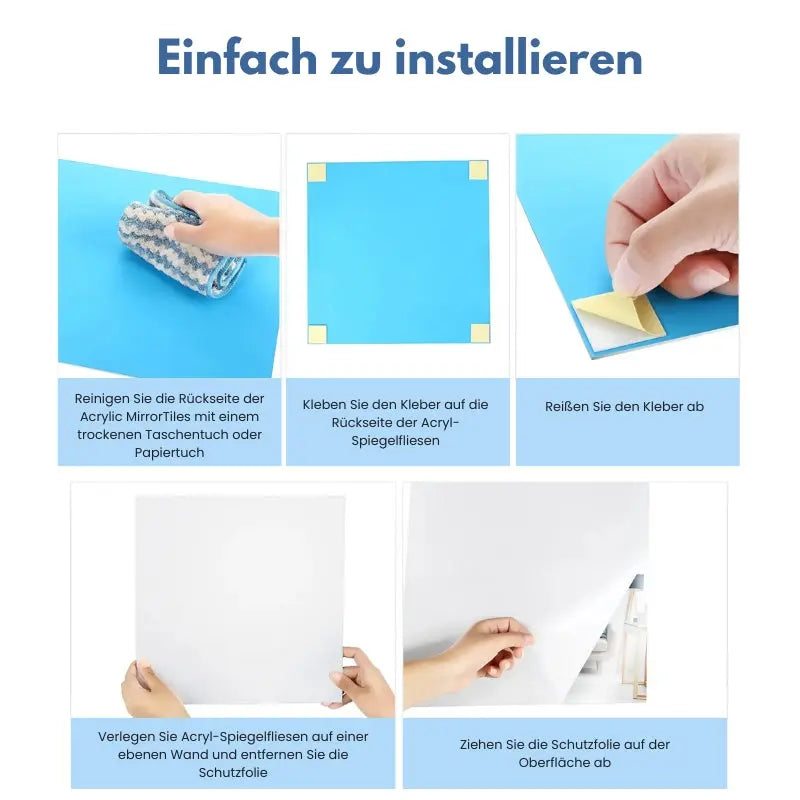 Einfach zu installieren

Reinigen Sie die Rückseite der Acrylic MirrorTiles mit einem trockenen Taschentuch oder Papiertuch

Kleben Sie den Kleber auf die Rückseite der Acryl-Spiegelfliesen

Reißen Sie den Kleber ab

Verlegen Sie Acryl-Spiegelfliesen auf einer ebenen Wand und entfernen Sie die Schutzfolie

Ziehen Sie die Schutzfolie auf der Oberfläche ab