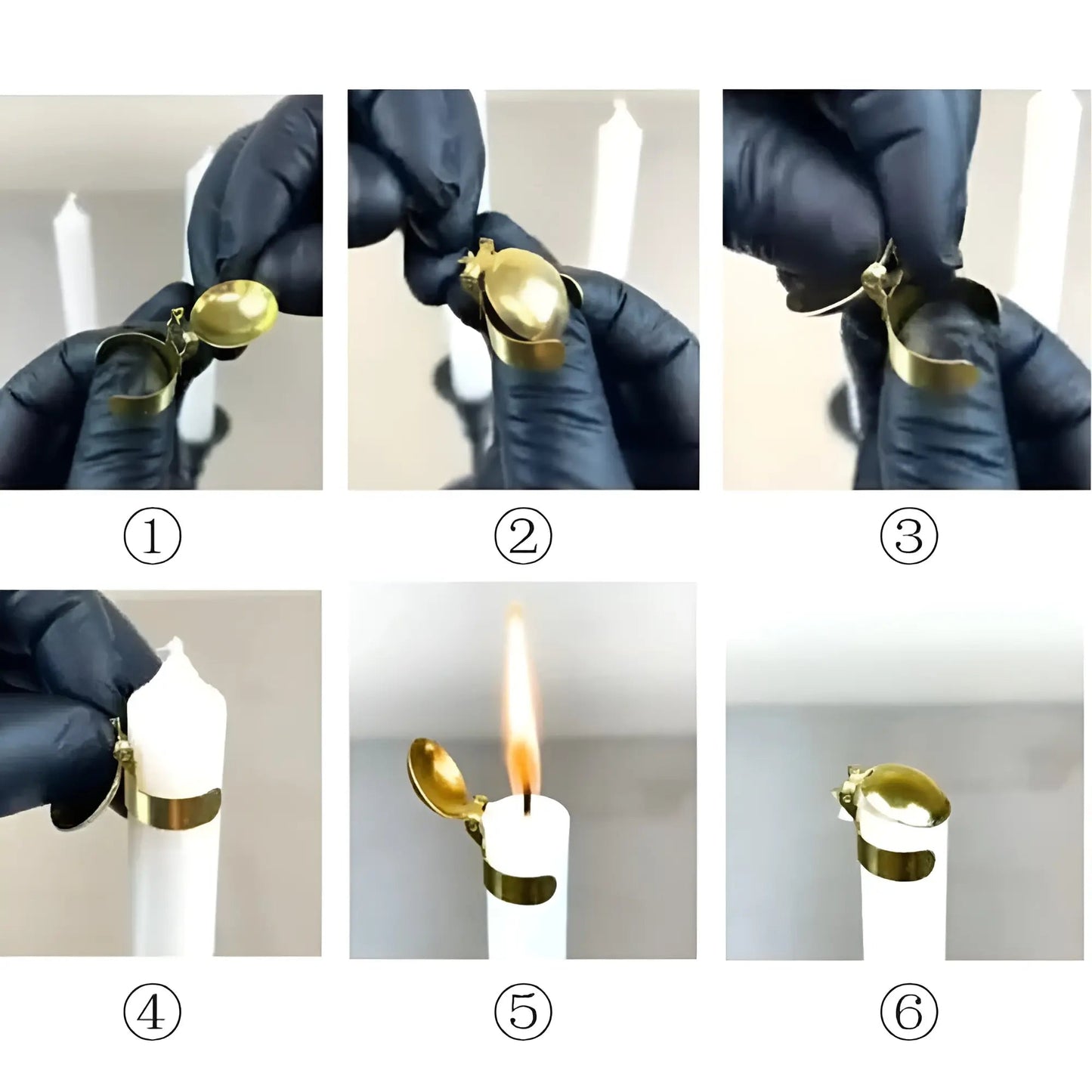 ①

②

③

④

⑤

⑥