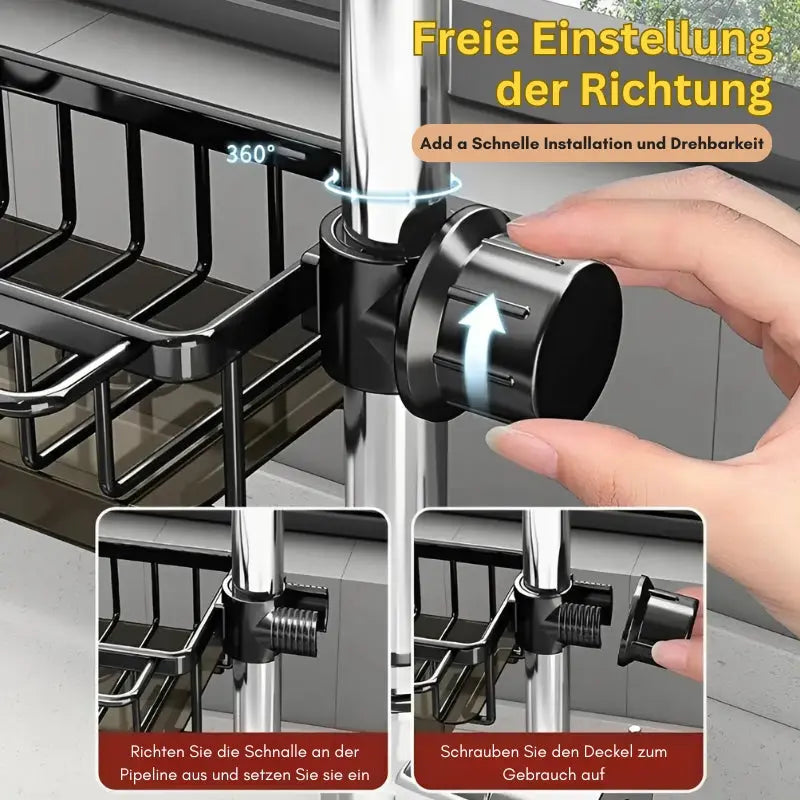 Freie Einstellung der Richtung

Add a Schnelle Installation und Drehbarkeit

360°

Richten Sie die Schnalle an der Pipeline aus und setzen Sie sie ein

Schrauben Sie den Deckel zum Gebrauch auf