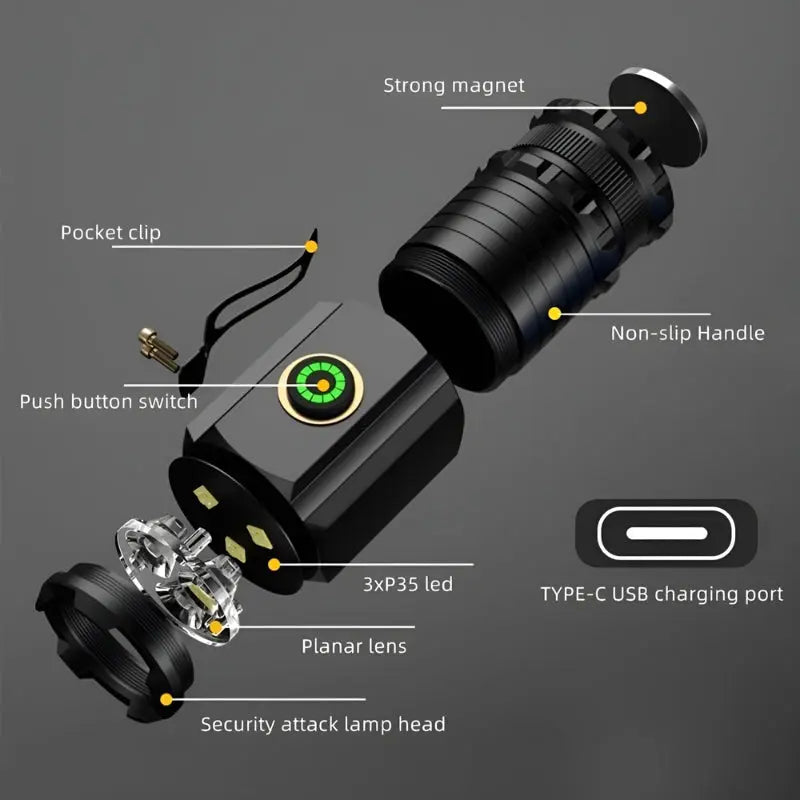 Strong magnet

Pocket clip

Non-slip Handle

Push button switch

3xP35 led

TYPE-C USB charging port

Planar lens

Security attack lamp head