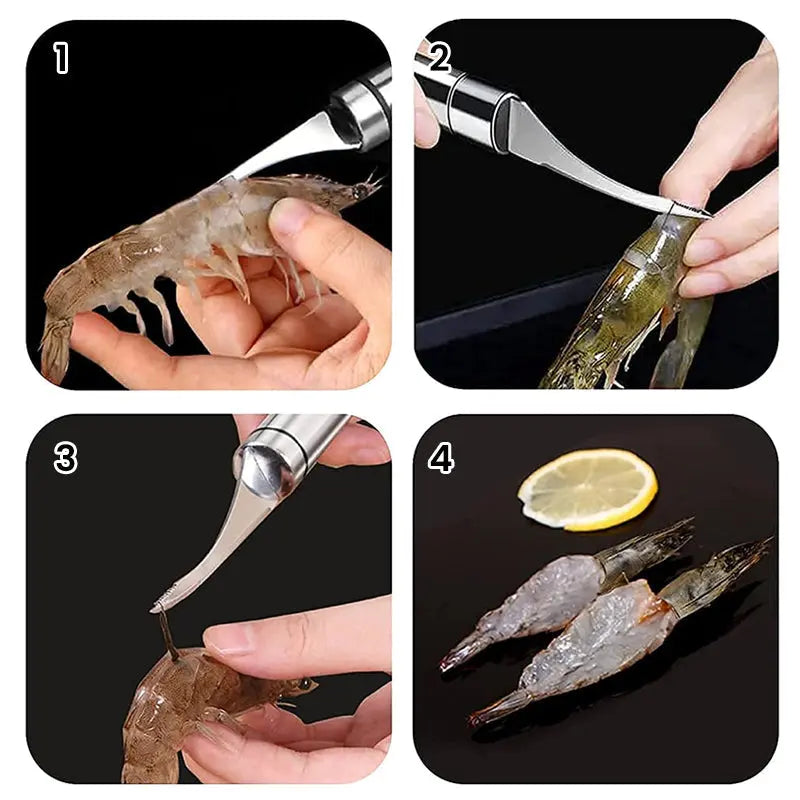 1

2

3

4