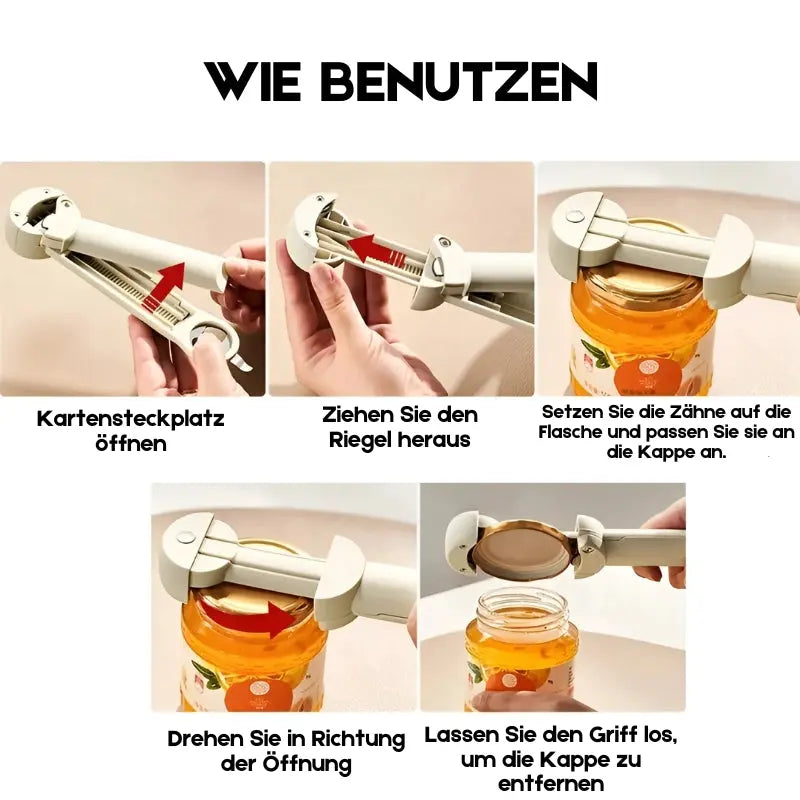 WIE BENUTZEN

Kartensteckplatz öffnen

Ziehen Sie den Riegel heraus

Setzen Sie die Zähne auf die Flasche und passen Sie sie an die Kappe an.

Drehen Sie in Richtung der Öffnung

Lassen Sie den Griff los, um die Kappe zu entfernen