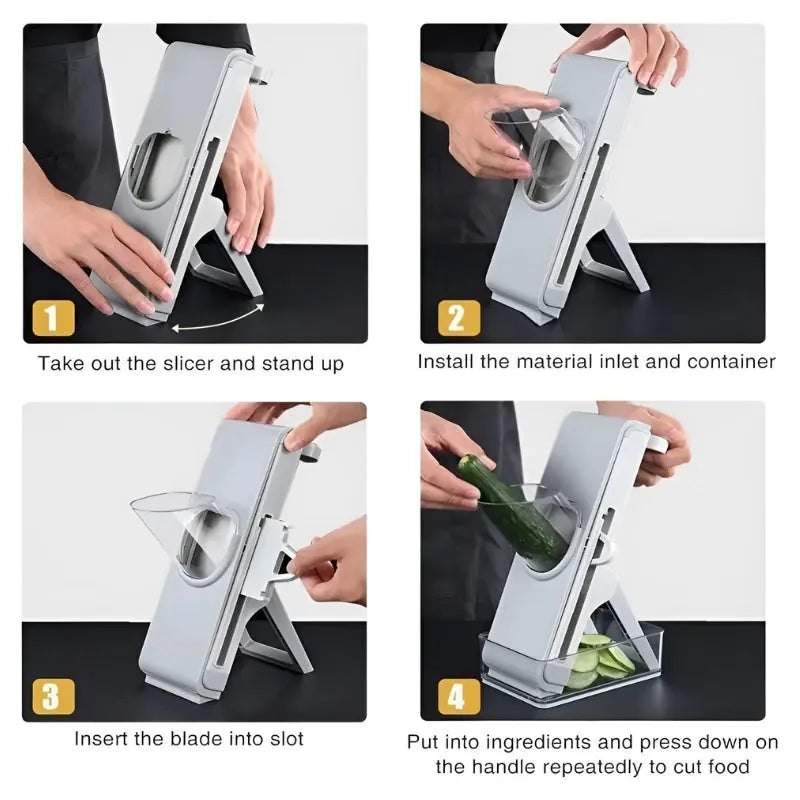 1

Take out the slicer and stand up

2

Install the material inlet and container

3

Insert the blade into slot

4

Put into ingredients and press down on the handle repeatedly to cut food