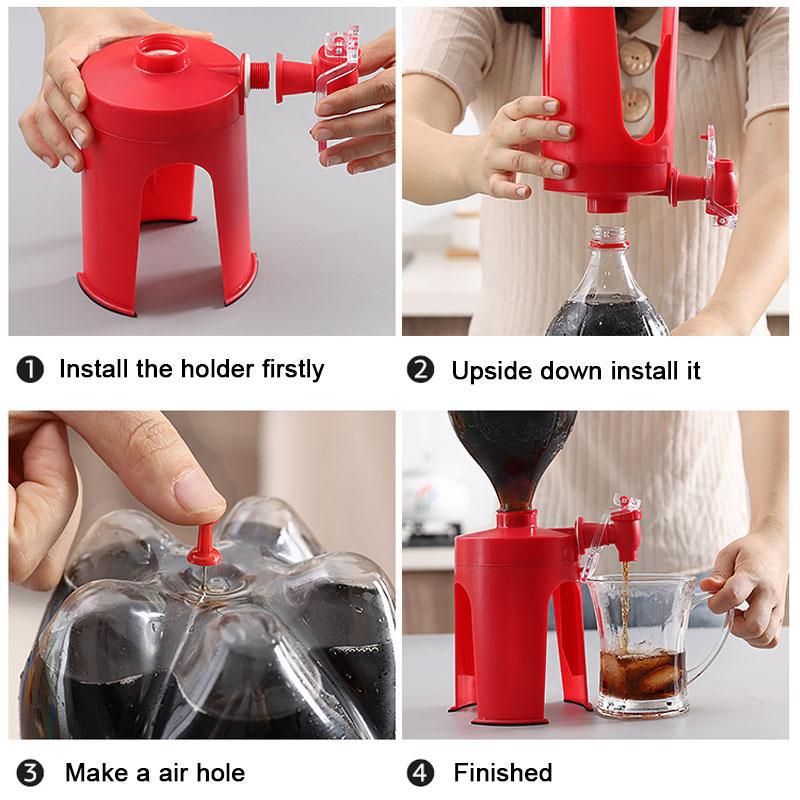 ❶ Install the holder firstly

❷ Upside down install it

❸ Make a air hole

❹ Finished