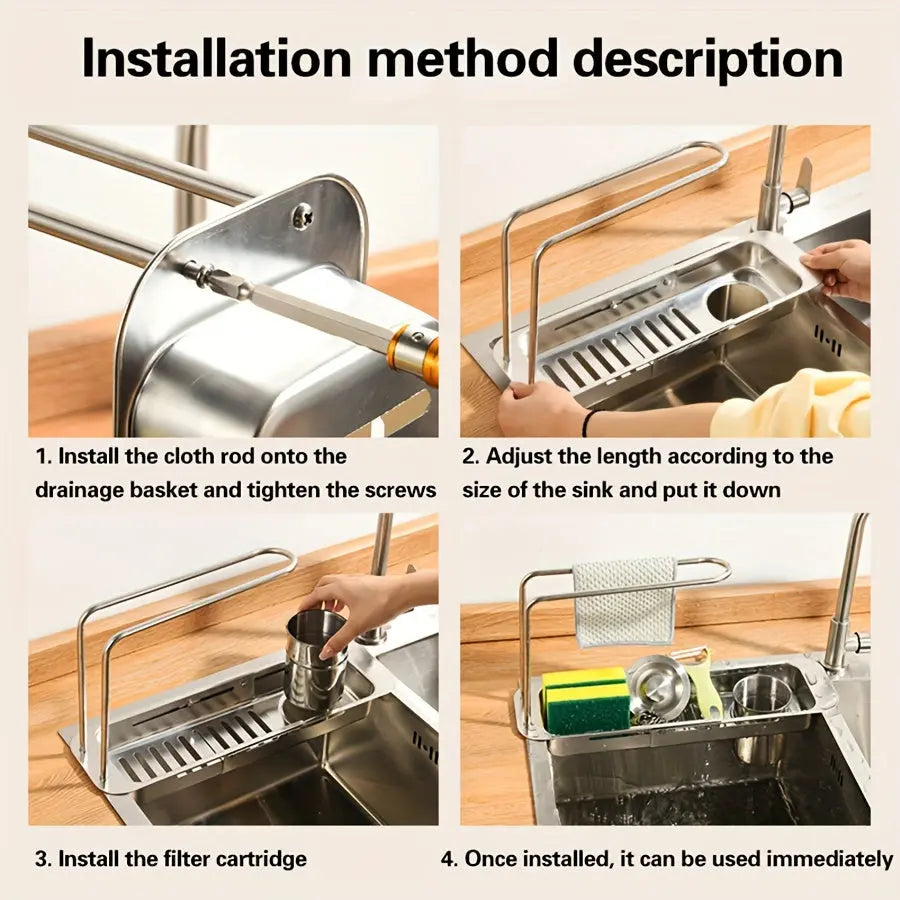 Installation method description

1. Install the cloth rod onto the drainage basket and tighten the screws

2. Adjust the length according to the size of the sink and put it down

3. Install the filter cartridge

4. Once installed, it can be used immediately