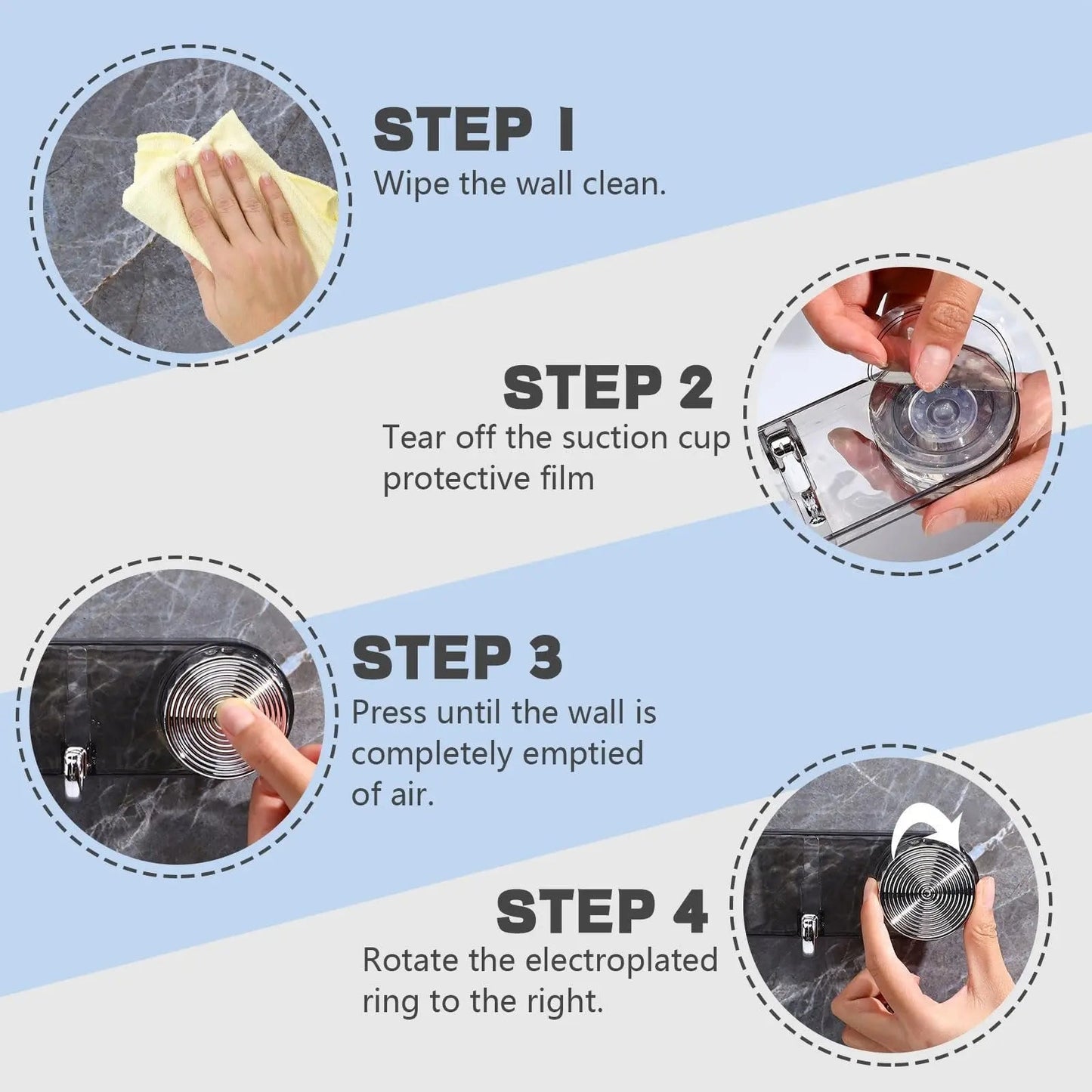 STEP 1
Wipe the wall clean.

STEP 2
Tear off the suction cup protective film

STEP 3
Press until the wall is completely emptied of air.

STEP 4
Rotate the electroplated ring to the right.