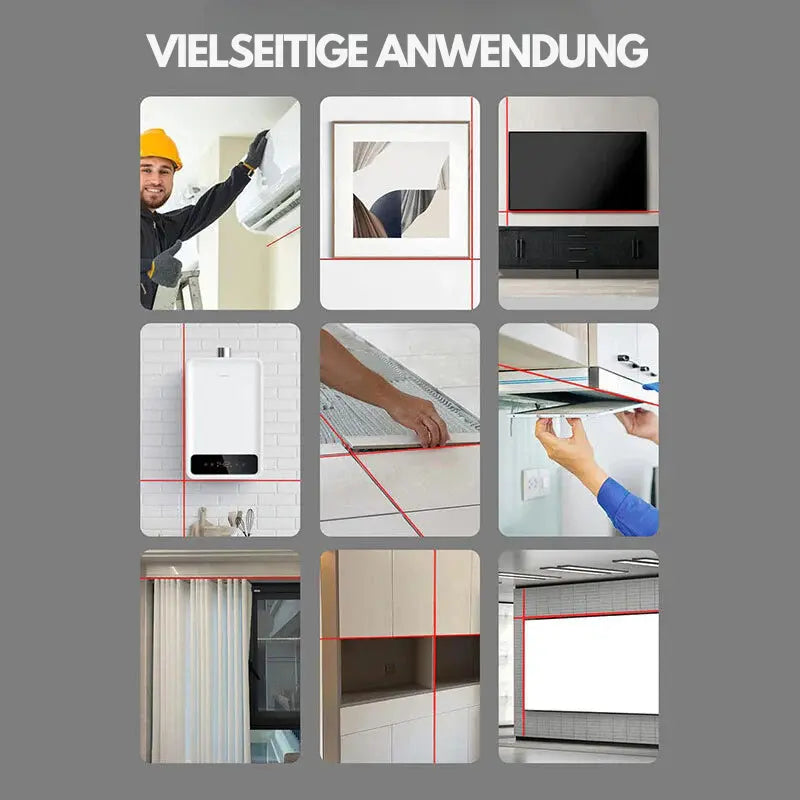 VIELSEITIGE ANWENDUNG