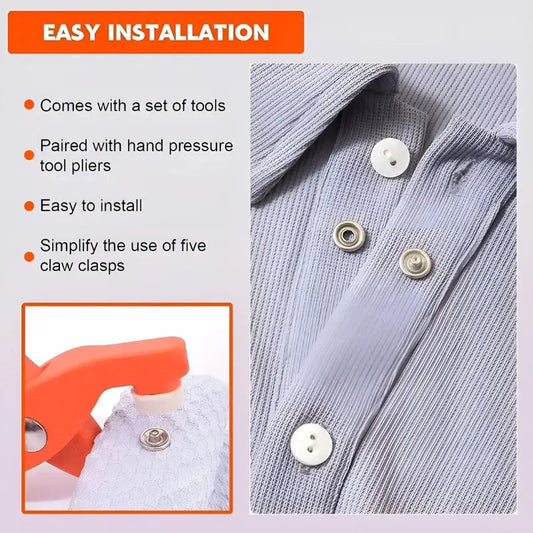 EASY INSTALLATION

Comes with a set of tools

Paired with hand pressure tool pliers

Easy to install

Simplify the use of five claw clasps