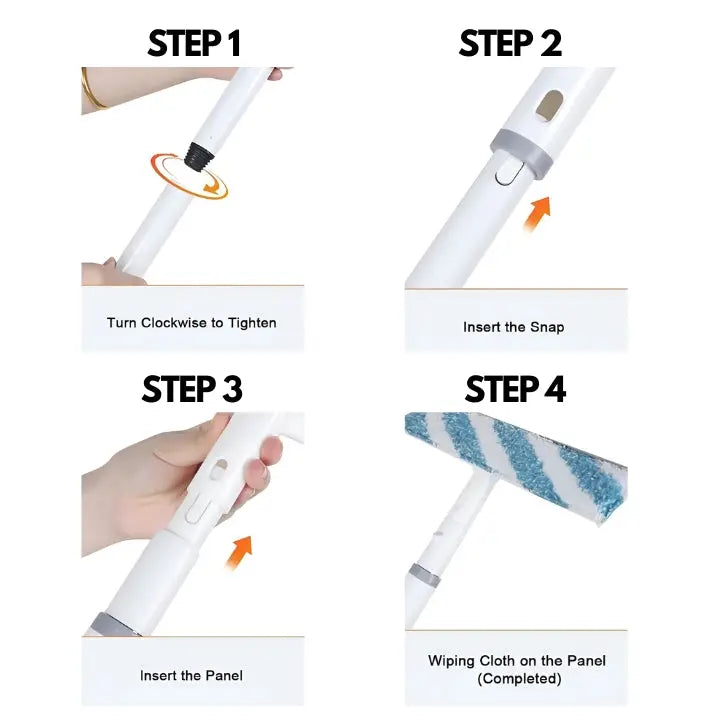 STEP 1

Turn Clockwise to Tighten

STEP 2

Insert the Snap

STEP 3

Insert the Panel

STEP 4

Wiping Cloth on the Panel (Completed)