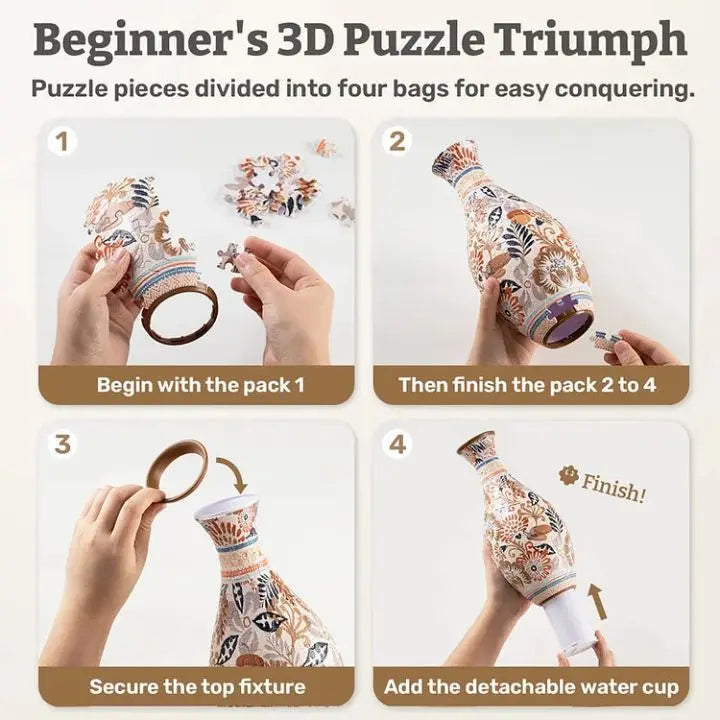 Beginner's 3D Puzzle Triumph

Puzzle pieces divided into four bags for easy conquering.

1

Begin with the pack 1

2

Then finish the pack 2 to 4

3

Secure the top fixture

4

Finish!

Add the detachable water cup