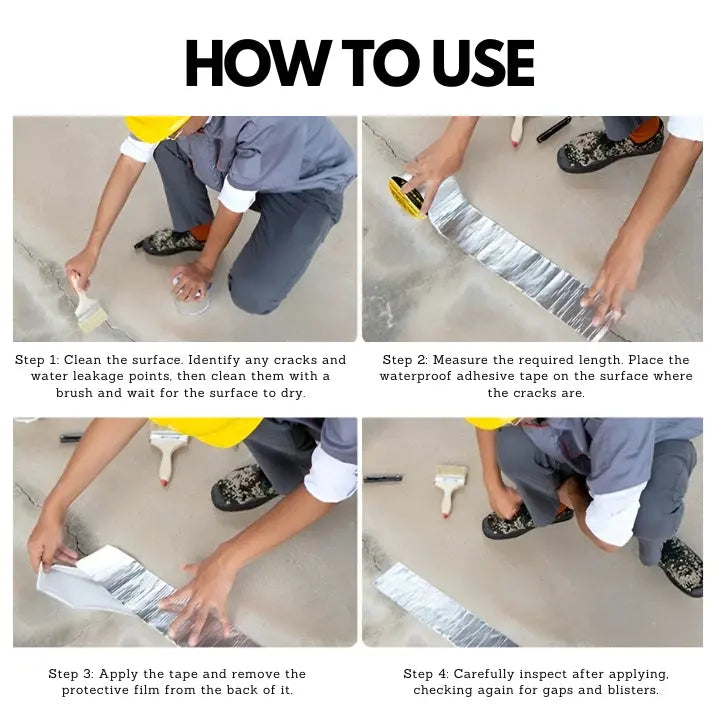 HOW TO USE

Step 1: Clean the surface. Identify any cracks and water leakage points, then clean them with a brush and wait for the surface to dry.

Step 2: Measure the required length. Place the waterproof adhesive tape on the surface where the cracks are.

Step 3: Apply the tape and remove the protective film from the back of it.

Step 4: Carefully inspect after applying, checking again for gaps and blisters.