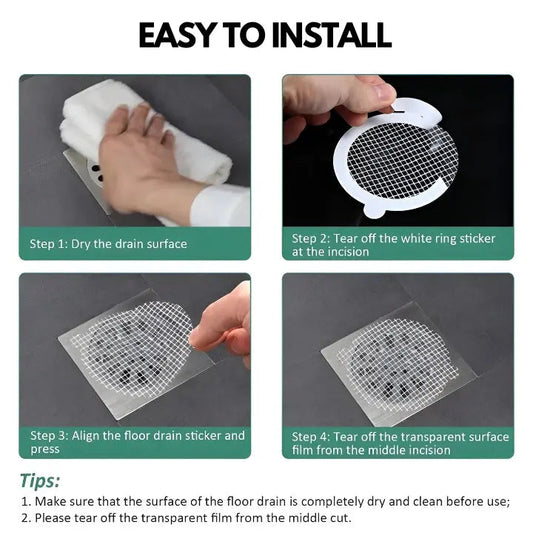 EASY TO INSTALL

Step 1: Dry the drain surface

Step 2: Tear off the white ring sticker at the incision

Step 3: Align the floor drain sticker and press

Step 4: Tear off the transparent surface film from the middle incision

Tips:
1. Make sure that the surface of the floor drain is completely dry and clean before use;
2. Please tear off the transparent film from the middle cut.