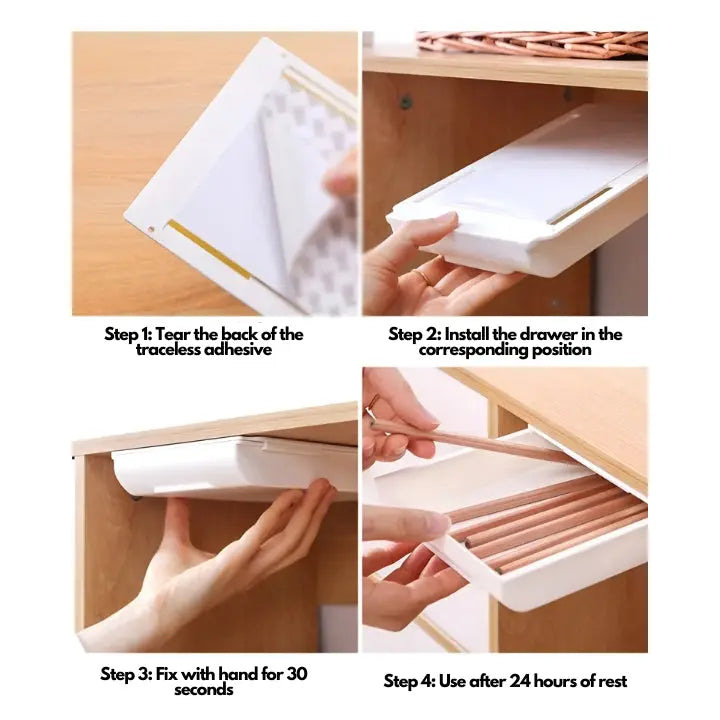 Step 1: Tear the back of the traceless adhesive

Step 2: Install the drawer in the corresponding position

Step 3: Fix with hand for 30 seconds

Step 4: Use after 24 hours of rest