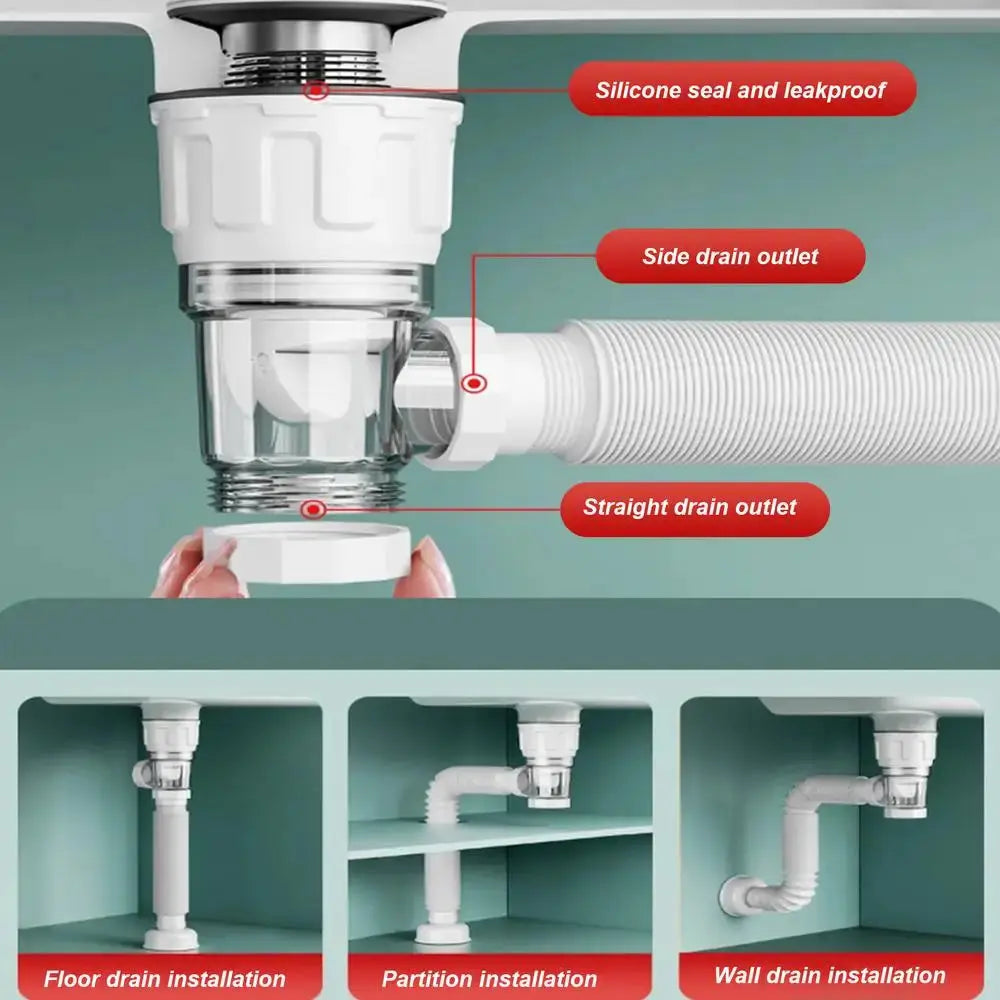 Silicone seal and leakproof

Side drain outlet

Straight drain outlet

Floor drain installation

Partition installation

Wall drain installation