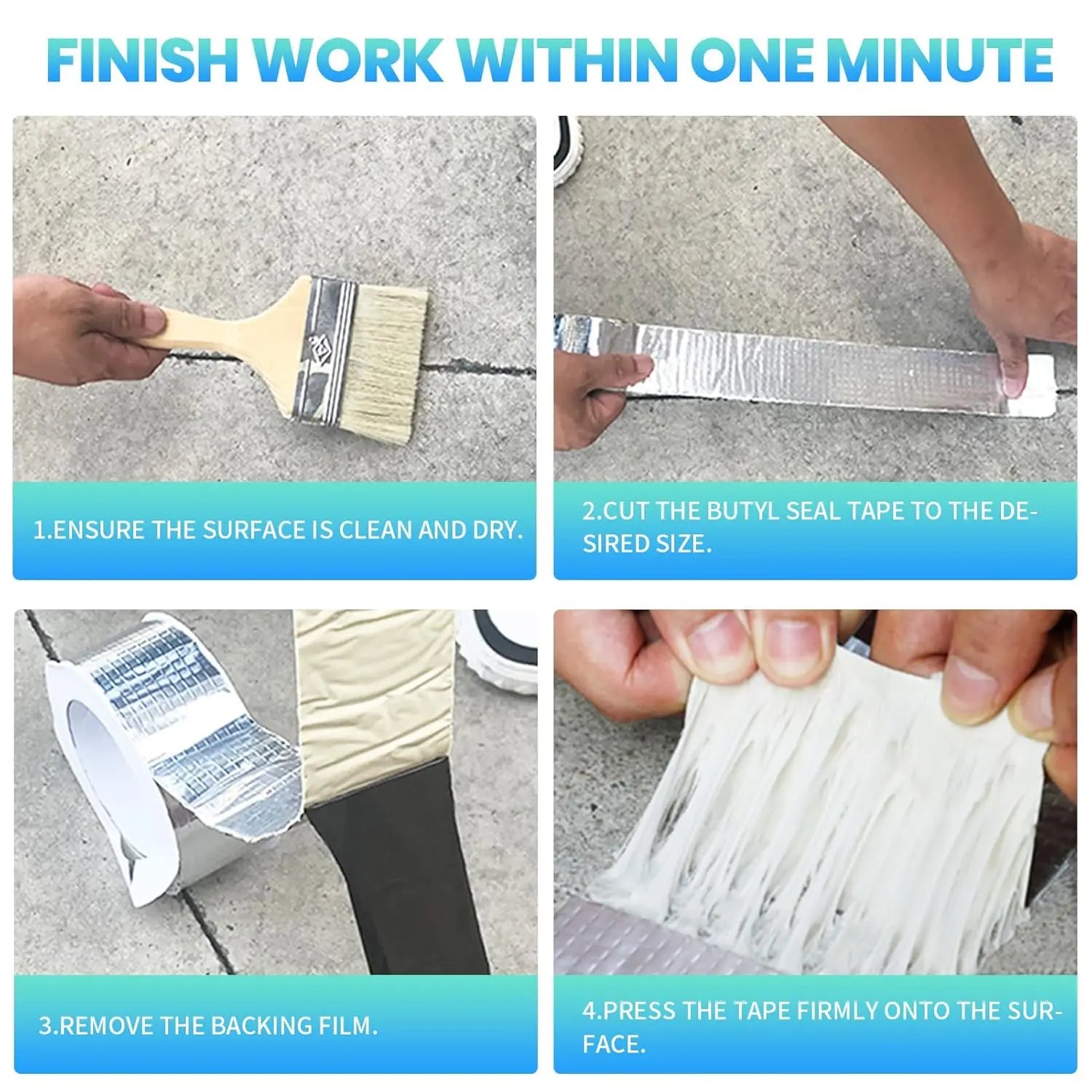 FINISH WORK WITHIN ONE MINUTE

1.ENSURE THE SURFACE IS CLEAN AND DRY.

2.CUT THE BUTYL SEAL TAPE TO THE DESIRED SIZE.

3.REMOVE THE BACKING FILM.

4.PRESS THE TAPE FIRMLY ONTO THE SURFACE.