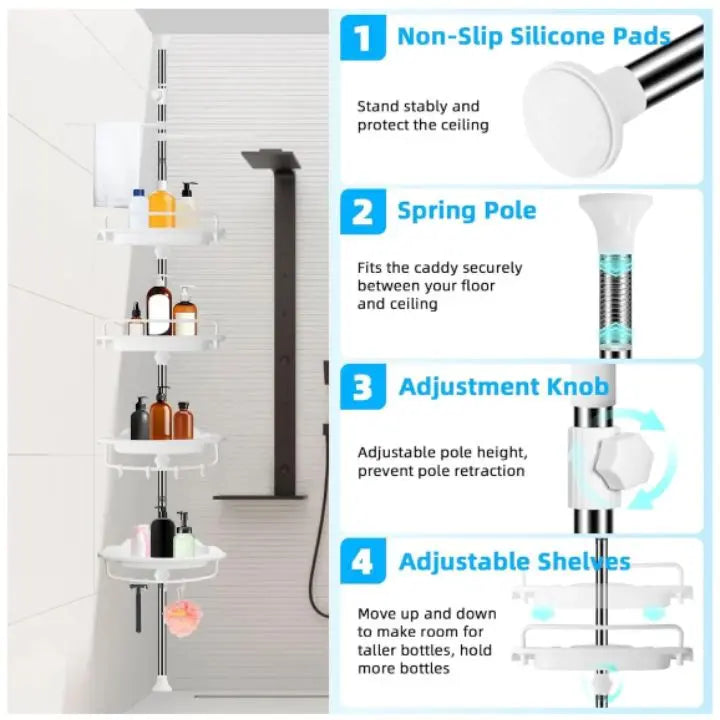 1 Non-Slip Silicone Pads

Stand stably and protect the ceiling

2 Spring Pole

Fits the caddy securely between your floor and ceiling

3 Adjustment Knob

Adjustable pole height, prevent pole retraction

4 Adjustable Shelves

Move up and down to make room for taller bottles, hold more bottles