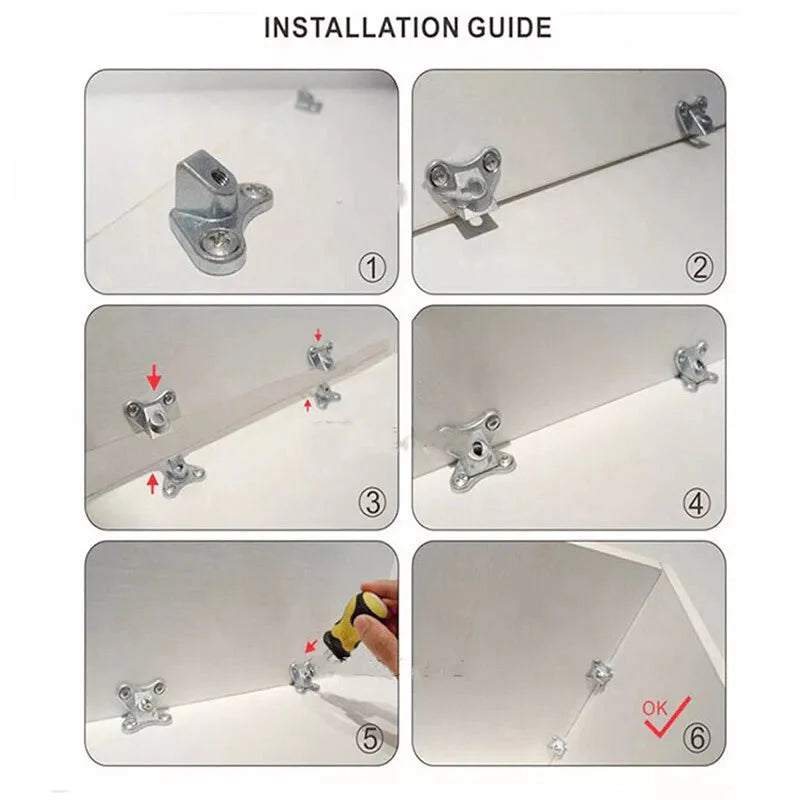 INSTALLATION GUIDE

①

②

③

④

⑤

OK

⑥